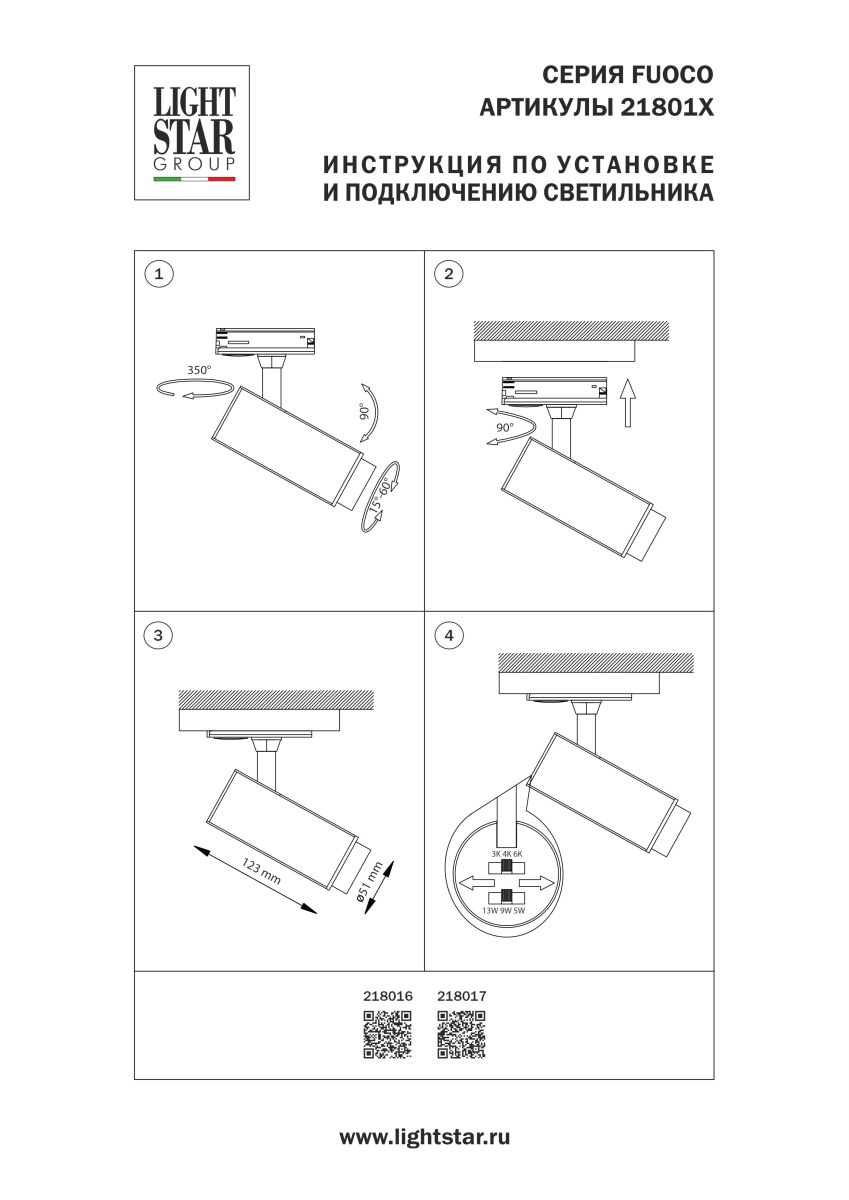 LIGHT STAR GROUP

СЕРИЯ FUOCO
АРТИКУЛЫ 21801X

ИНСТРУКЦИЯ ПО УСТАНОВКЕ
И ПОДКЛЮЧЕНИЮ СВЕТИЛЬНИКА

1

350°

90°

15°-60°

2

90°

3

123 mm

ø51 mm

4

3K 4K 6K

13W 9W 5W

218016 218017

www.lightstar.ru