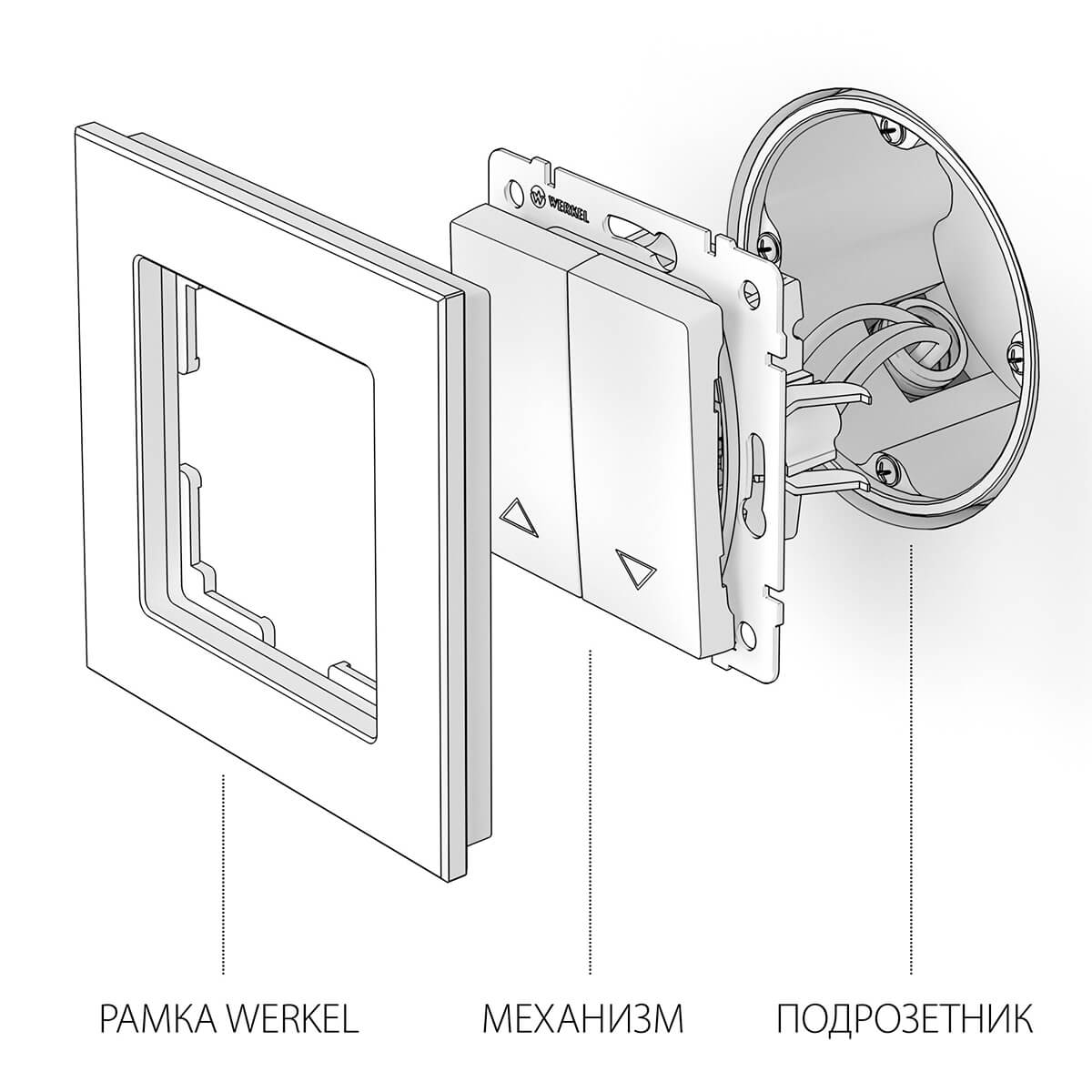 WERKEL

РАМКА WERKEL

МЕХАНИЗМ

ПОДРОЗЕТНИК