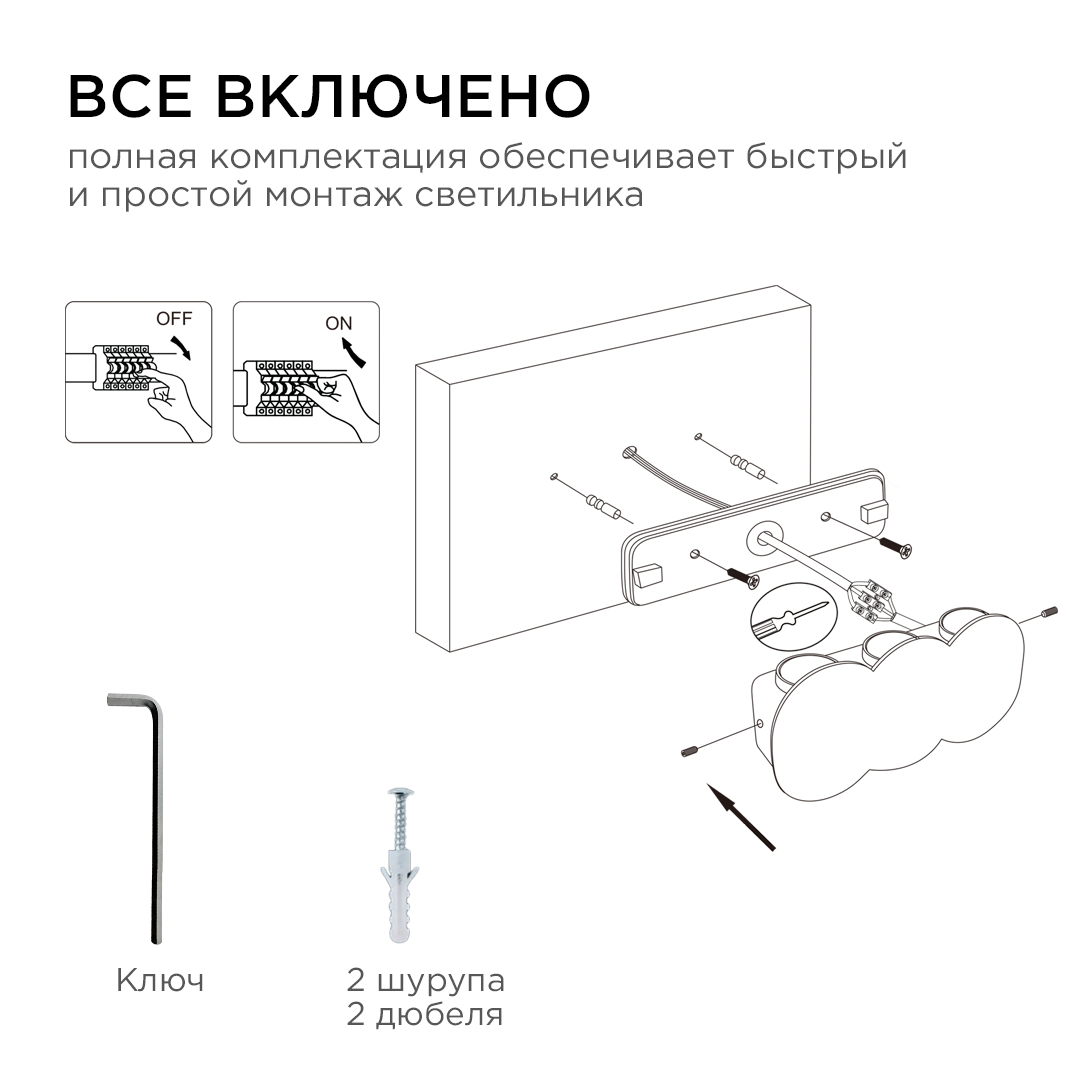 ВСЕ ВКЛЮЧЕНО
полная комплектация обеспечивает быстрый и простой монтаж светильника

OFF

ON

Ключ

2 шурупа
2 дюбеля