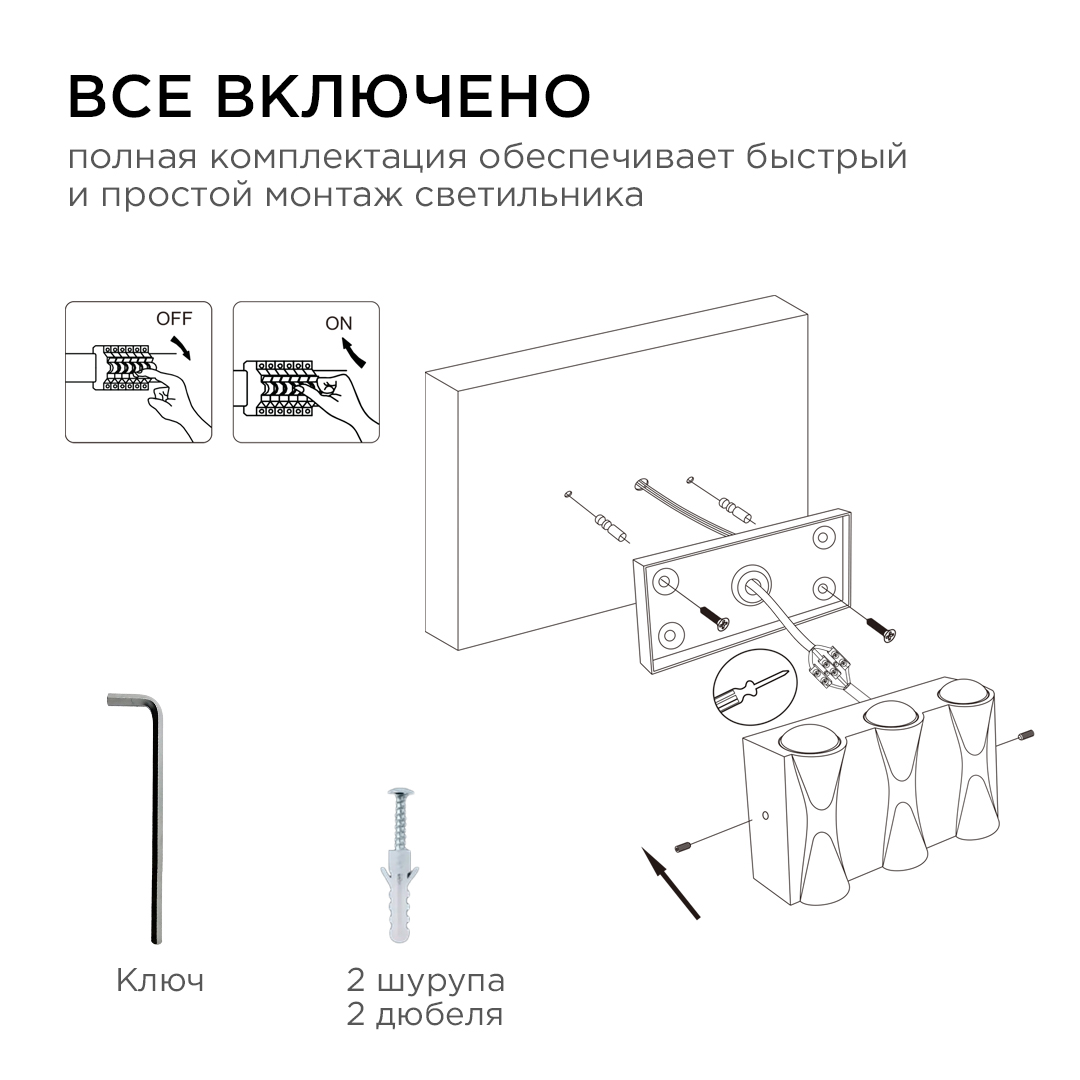 ВСЕ ВКЛЮЧЕНО
полная комплектация обеспечивает быстрый и простой монтаж светильника

OFF

ON

Ключ

2 шурупа
2 дюбеля