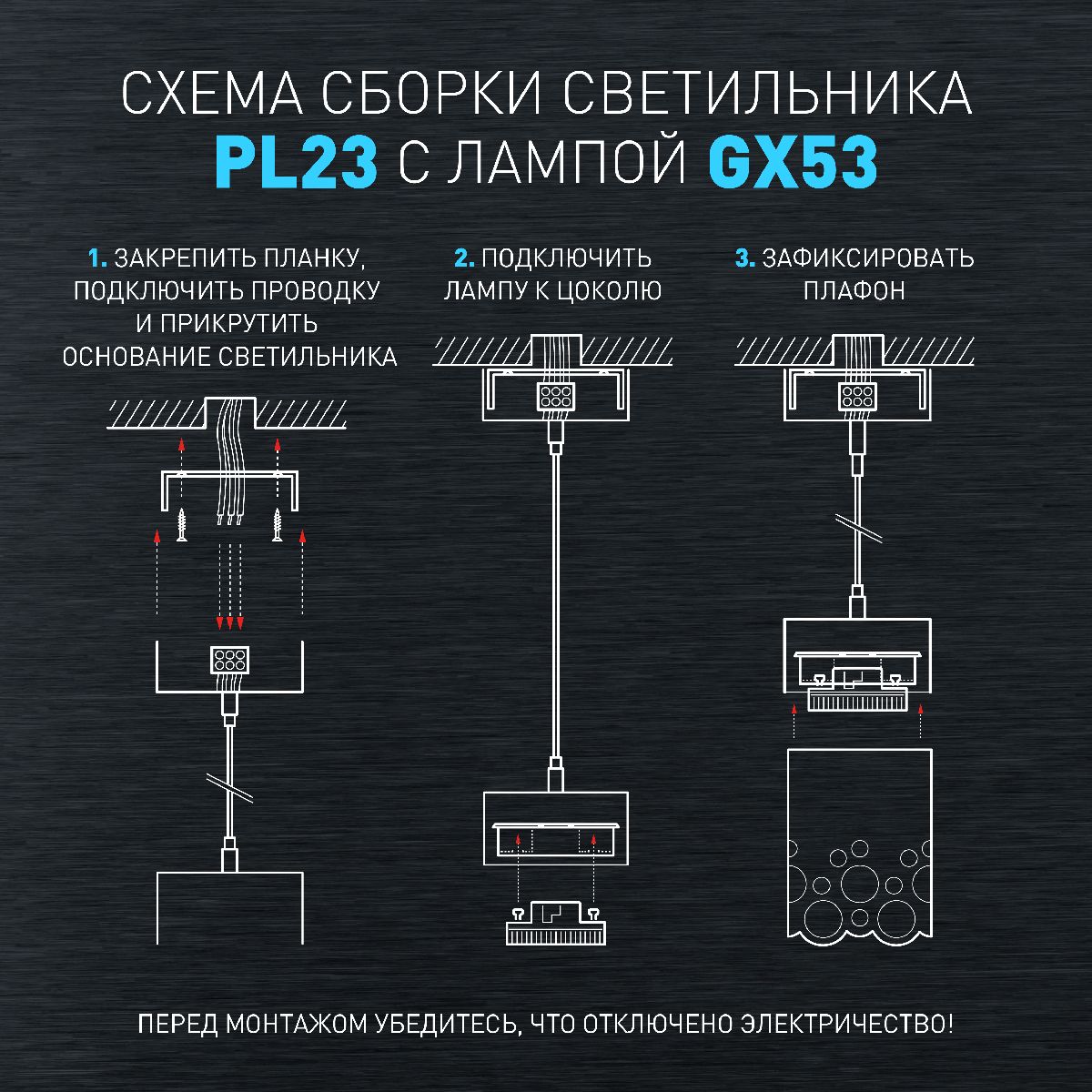 СХЕМА СБОРКИ СВЕТИЛЬНИКА
PL23 С ЛАМПОЙ GX53

1. ЗАКРЕПИТЬ ПЛАНКУ, ПОДКЛЮЧИТЬ ПРОВОДКУ И ПРИКРУТИТЬ ОСНОВАНИЕ СВЕТИЛЬНИКА

2. ПОДКЛЮЧИТЬ ЛАМПУ К ЦОКОЛЮ

3. ЗАФИКСИРОВАТЬ ПЛАФОН

ПЕРЕД МОНТАЖОМ УБЕДИТЕСЬ, ЧТО ОТКЛЮЧЕНО ЭЛЕКТРИЧЕСТВО!