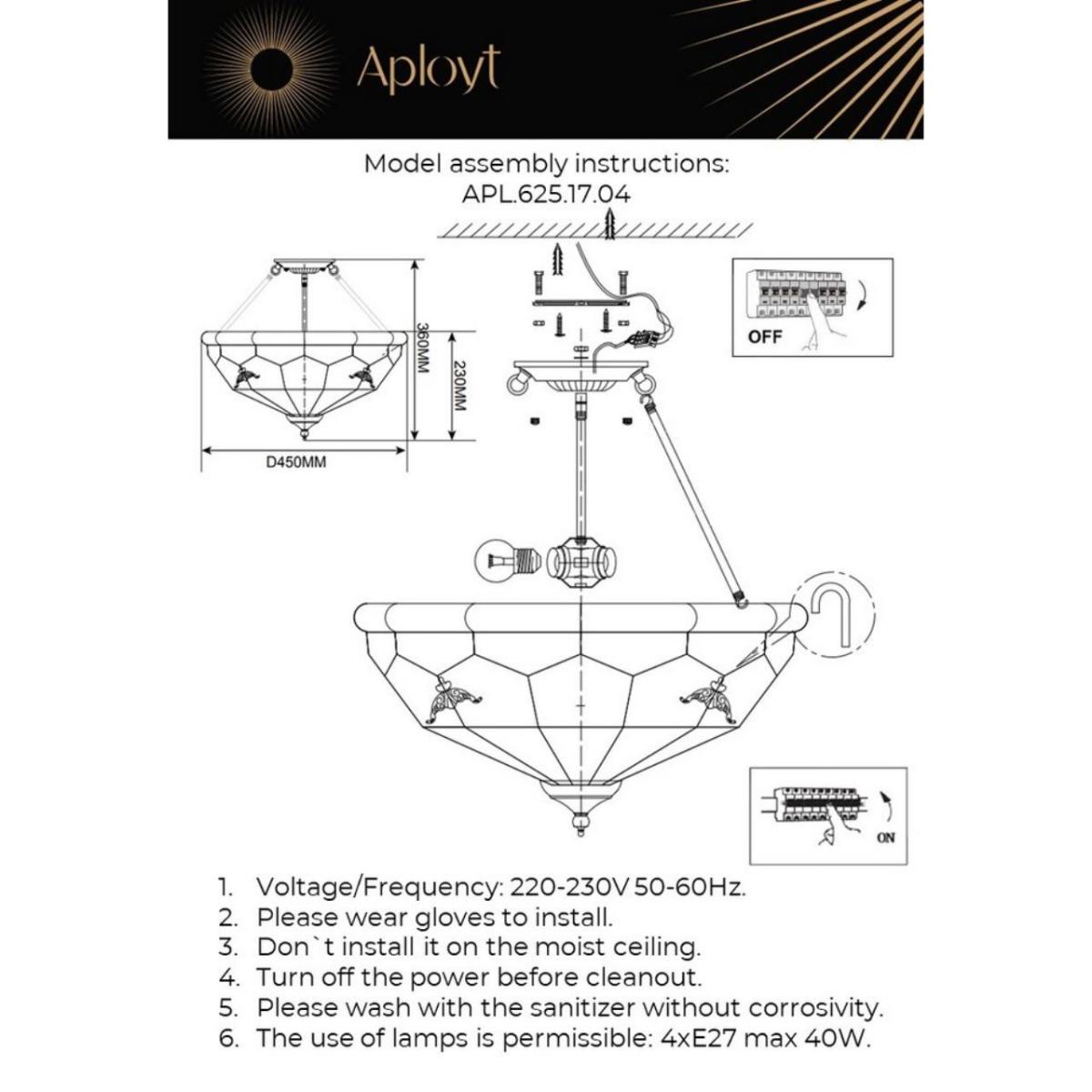 Aployt

Model assembly instructions:
APL.625.17.04

360MM

230MM

D450MM

OFF

ON

1. Voltage/Frequency: 220-230V 50-60Hz.
2. Please wear gloves to install.
3. Don`t install it on the moist ceiling.
4. Turn off the power before cleanout.
5. Please wash with the sanitizer without corrosivity.
6. The use of lamps is permissible: 4xE27 max 40W.