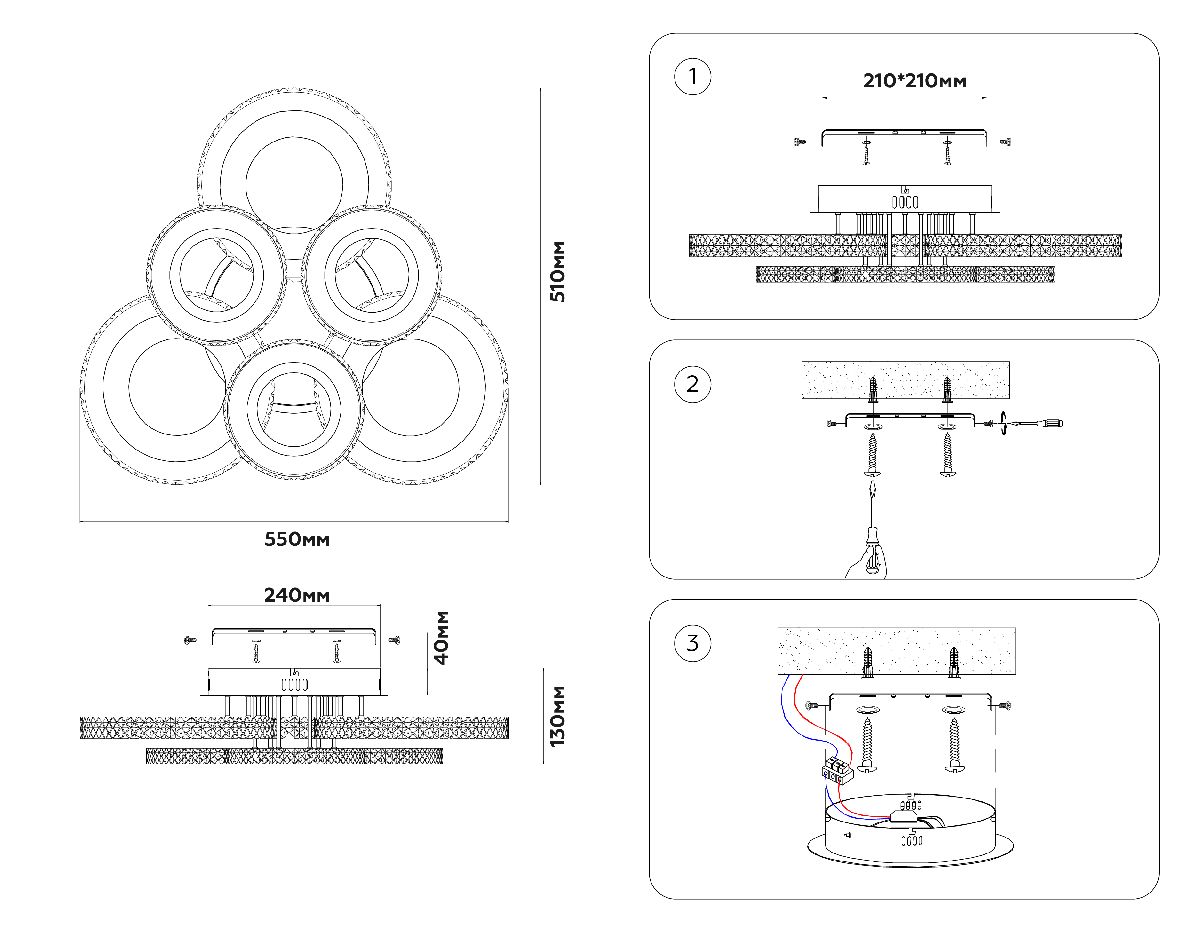 510мм

550мм

240мм

40мм

130мм

1

210*210мм

2

3