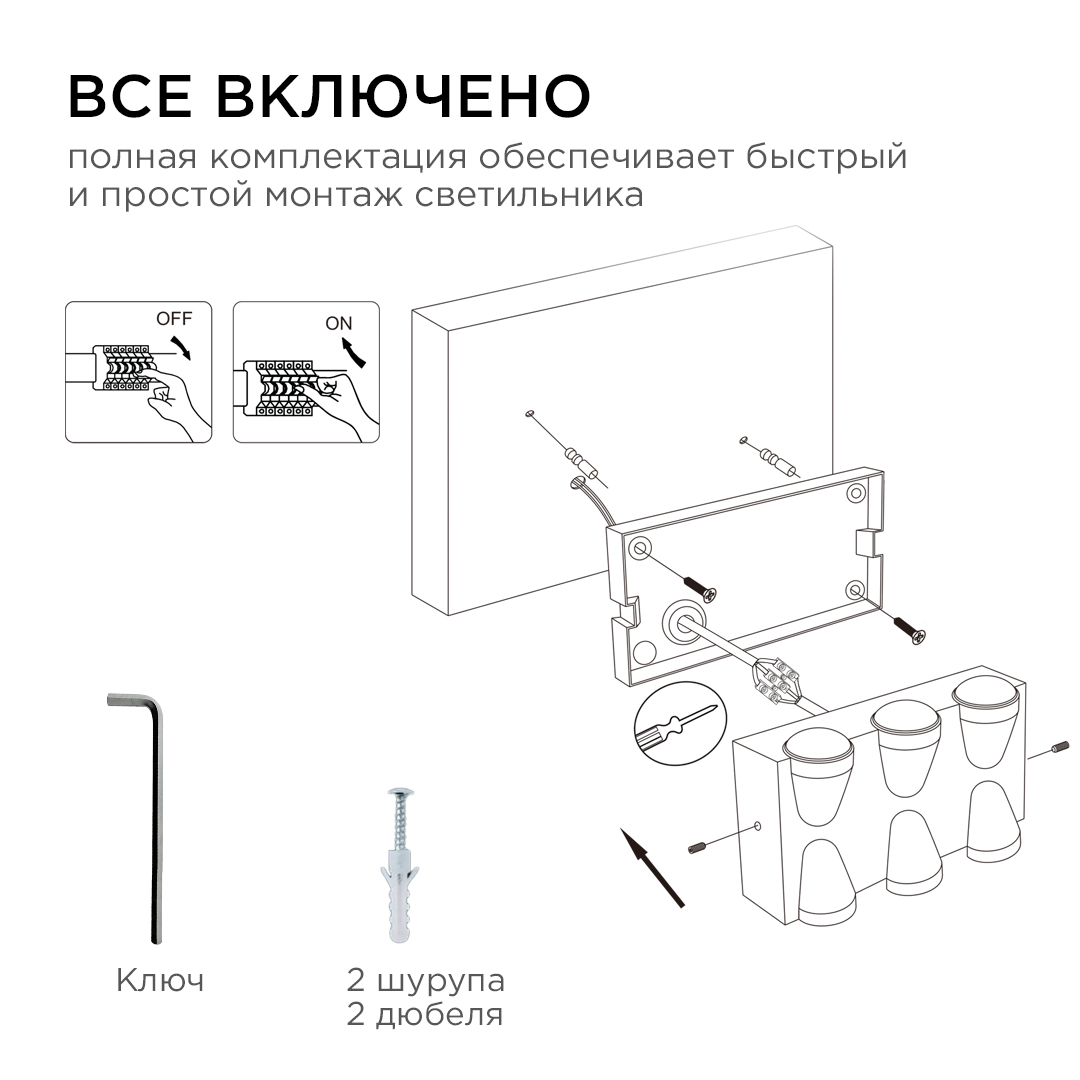 ВСЕ ВКЛЮЧЕНО
полная комплектация обеспечивает быстрый и простой монтаж светильника

OFF

ON

Ключ

2 шурупа
2 дюбеля