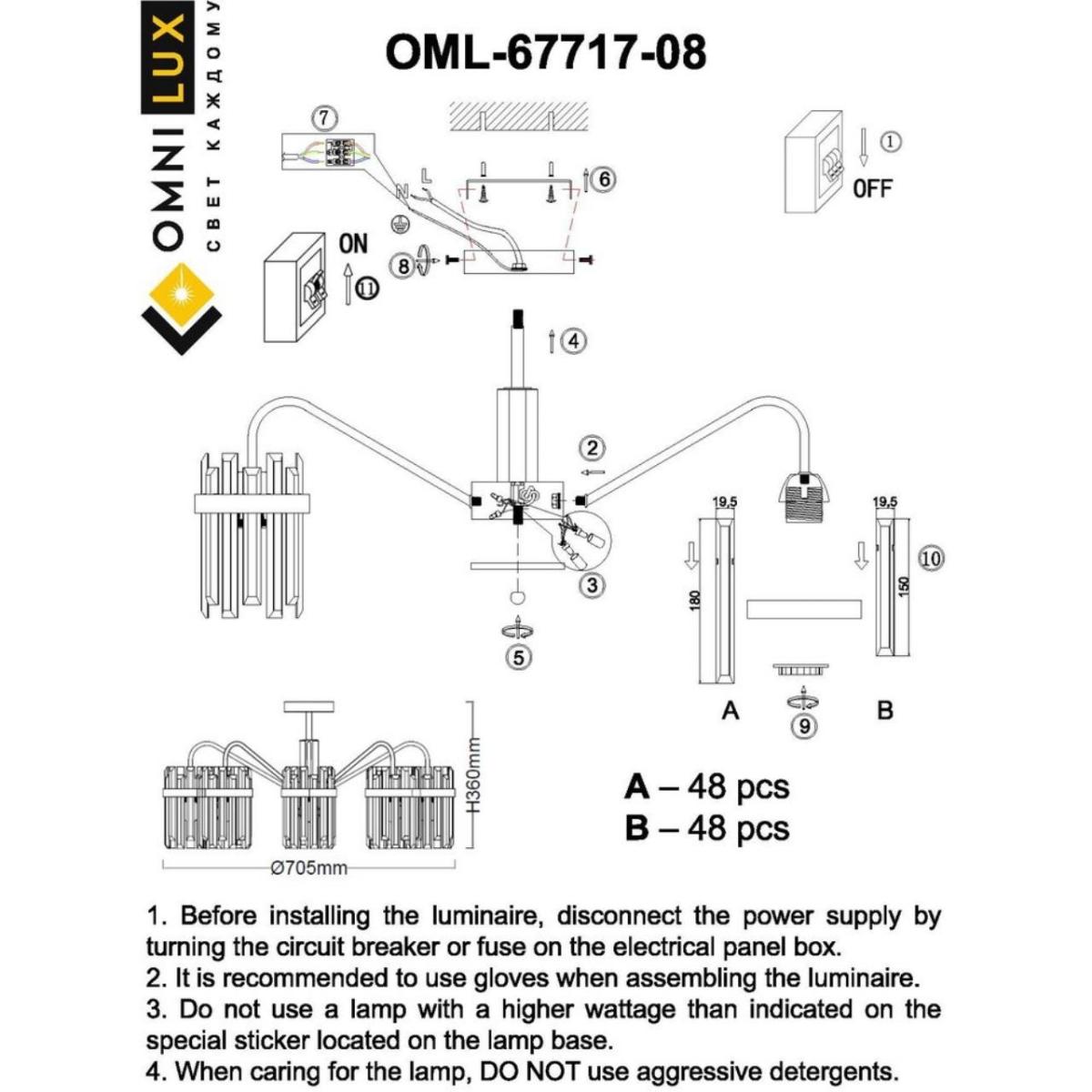 OMNILUX
СВЕТ КАЖДОМУ

OML-67717-08

7
N
L
6
1
OFF
ON
11
8
4
2
3
5
19,5
180
19,5
150
10
A
9
B

H360mm
Ø705mm

A – 48 pcs
B – 48 pcs

1. Before installing the luminaire, disconnect the power supply by turning the circuit breaker or fuse on the electrical panel box.
2. It is recommended to use gloves when assembling the luminaire.
3. Do not use a lamp with a higher wattage than indicated on the special sticker located on the lamp base.
4. When caring for the lamp, DO NOT use aggressive detergents.