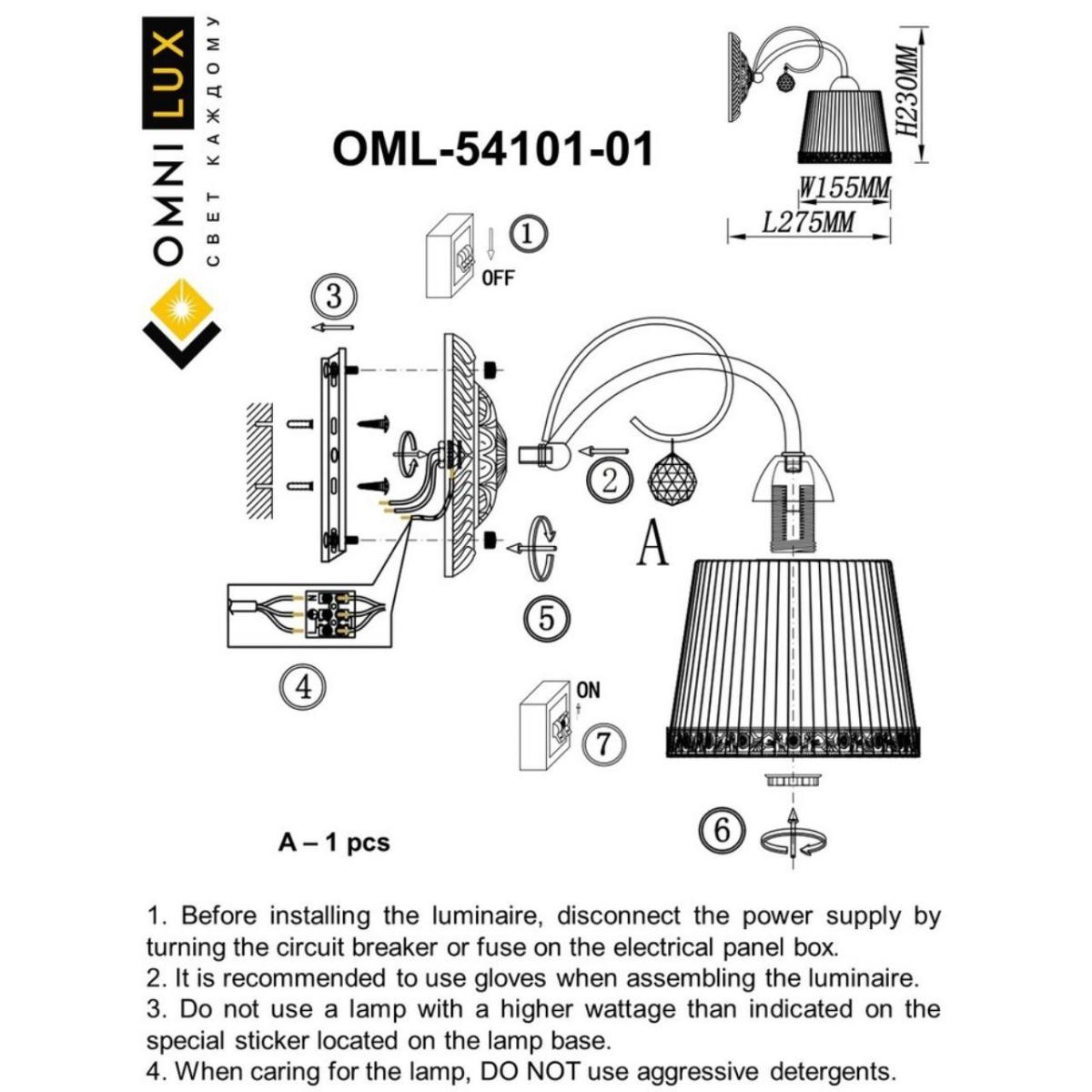 OMNILUX
СВЕТ КАЖДОМУ

OML-54101-01

H230MM
W155MM
L275MM

1
OFF

3

2

A

5

4

ON
7

6

A – 1 pcs

1. Before installing the luminaire, disconnect the power supply by turning the circuit breaker or fuse on the electrical panel box.
2. It is recommended to use gloves when assembling the luminaire.
3. Do not use a lamp with a higher wattage than indicated on the special sticker located on the lamp base.
4. When caring for the lamp, DO NOT use aggressive detergents.