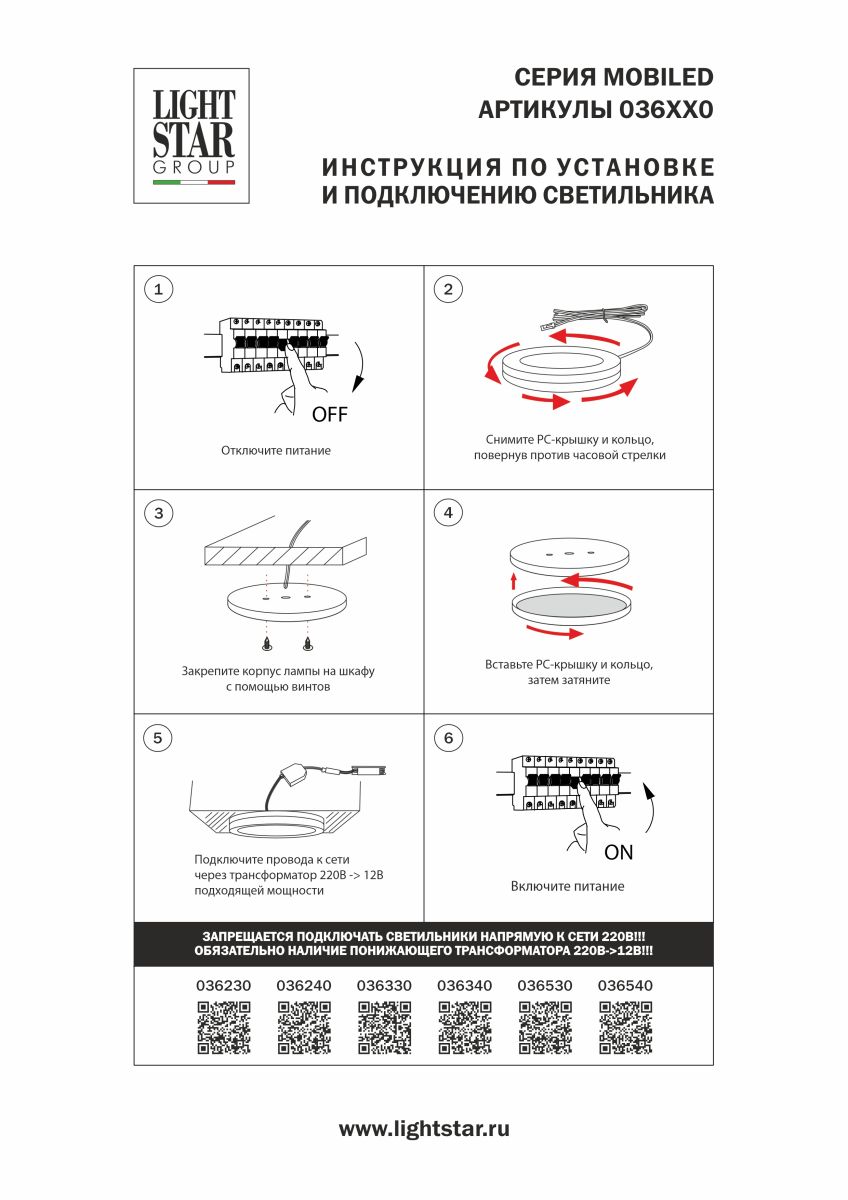 LIGHT STAR GROUP

СЕРИЯ MOBILED
АРТИКУЛЫ 036XX0

ИНСТРУКЦИЯ ПО УСТАНОВКЕ
И ПОДКЛЮЧЕНИЮ СВЕТИЛЬНИКА

1

OFF

Отключите питание

2

Снимите РС-крышку и кольцо, повернув против часовой стрелки

3

Закрепите корпус лампы на шкафу с помощью винтов

4

Вставьте РС-крышку и кольцо, затем затяните

5

Подключите провода к сети через трансформатор 220В -> 12В подходящей мощности

6

ON

Включите питание

ЗАПРЕЩАЕТСЯ ПОДКЛЮЧАТЬ СВЕТИЛЬНИКИ НАПРЯМУЮ К СЕТИ 220В!!!
ОБЯЗАТЕЛЬНО НАЛИЧИЕ ПОНИЖАЮЩЕГО ТРАНСФОРМАТОРА 220В->12В!!!

036230 036240 036330 036340 036530 036540

www.lightstar.ru