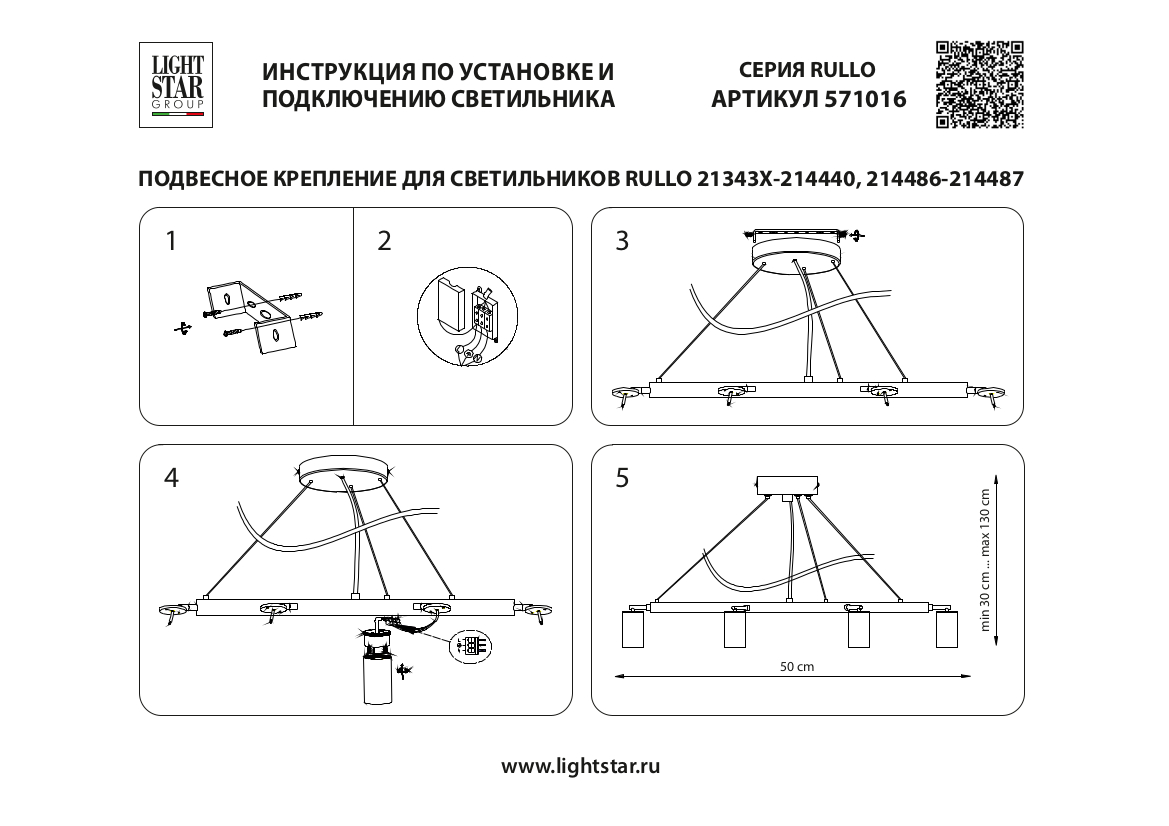 LIGHT STAR GROUP

ИНСТРУКЦИЯ ПО УСТАНОВКЕ И ПОДКЛЮЧЕНИЮ СВЕТИЛЬНИКА

СЕРИЯ RULLO
АРТИКУЛ 571016

ПОДВЕСНОЕ КРЕПЛЕНИЕ ДЛЯ СВЕТИЛЬНИКОВ RULLO 21343X-214440, 214486-214487

1

2

3

4

5

min 30 cm ... max 130 cm

50 cm

www.lightstar.ru